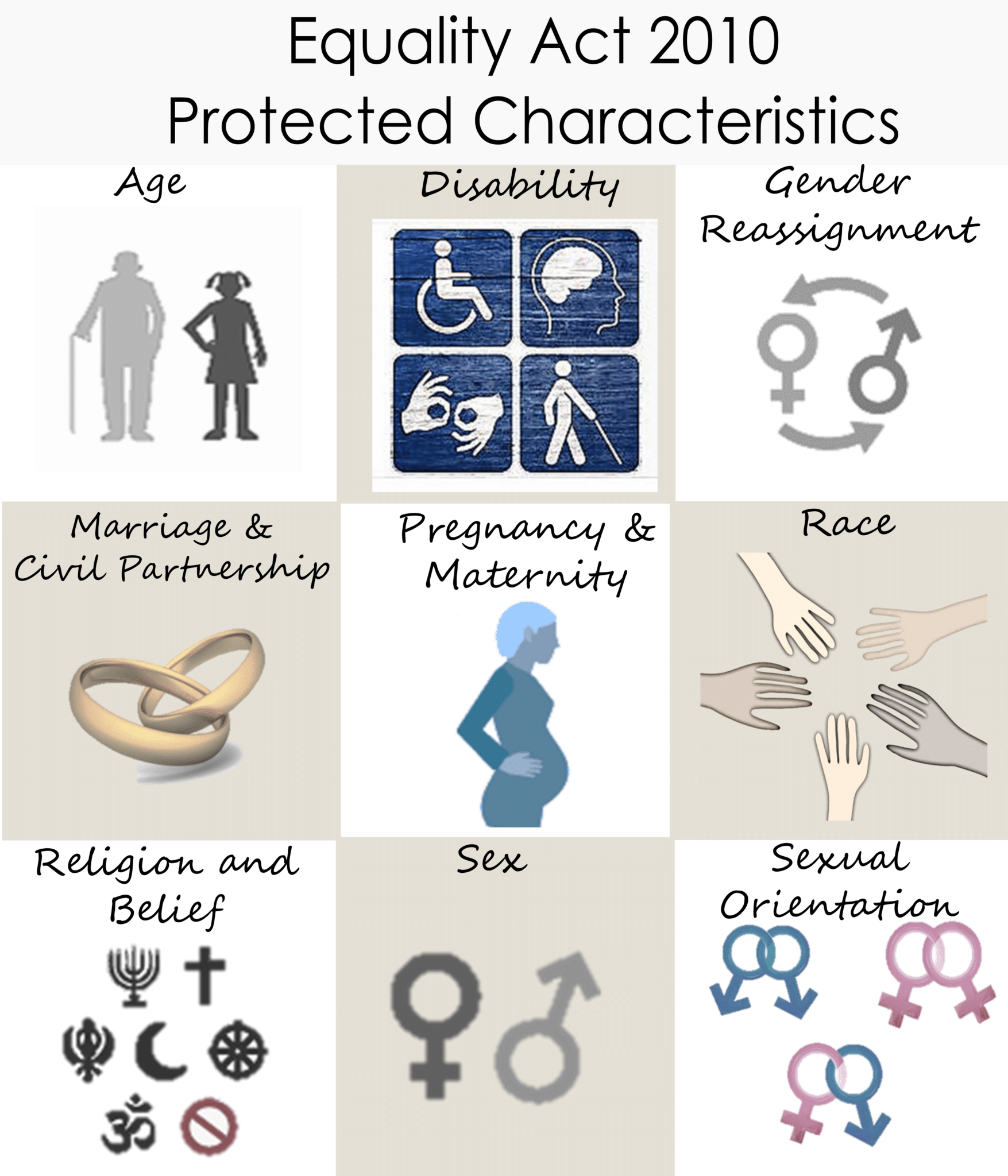 Equality Act 2010
Protected Characteristics

Age

Disability

Gender Reassignment

Marriage & Civil Partnership

Pregnancy & Maternity

Race

Religion and Belief

Sex

Sexual Orientation