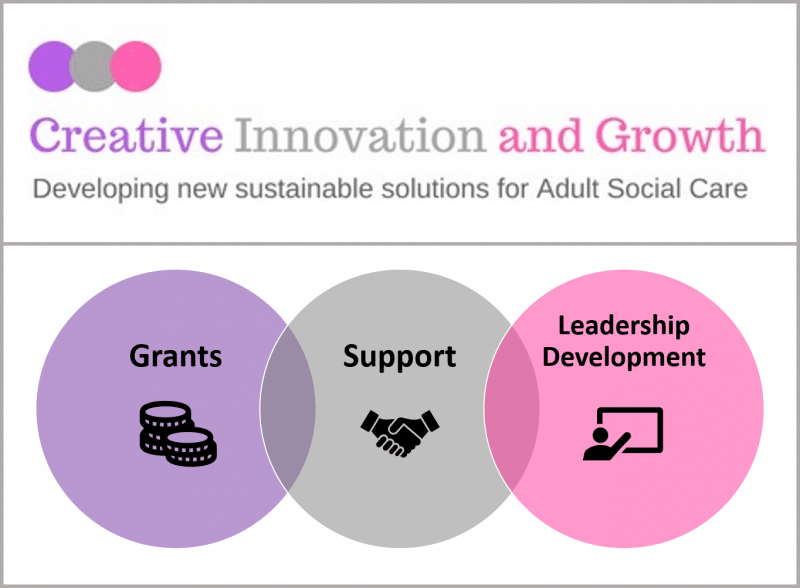 Creative Innovation and Growth

Developing new sustainable solutions for Adult Social Care

Grants

Support

Leadership Development